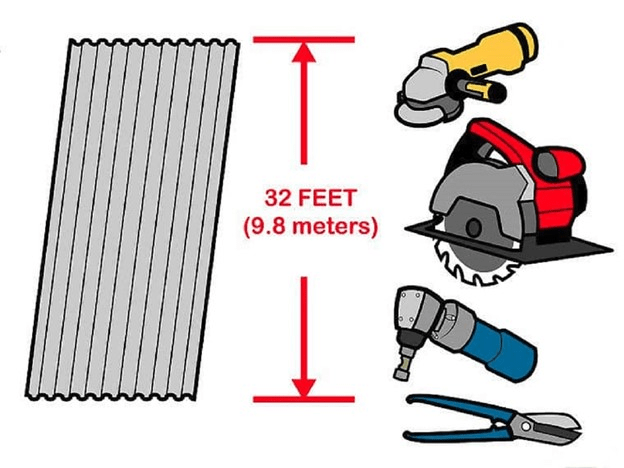 32 FEET
(9.8 meters)