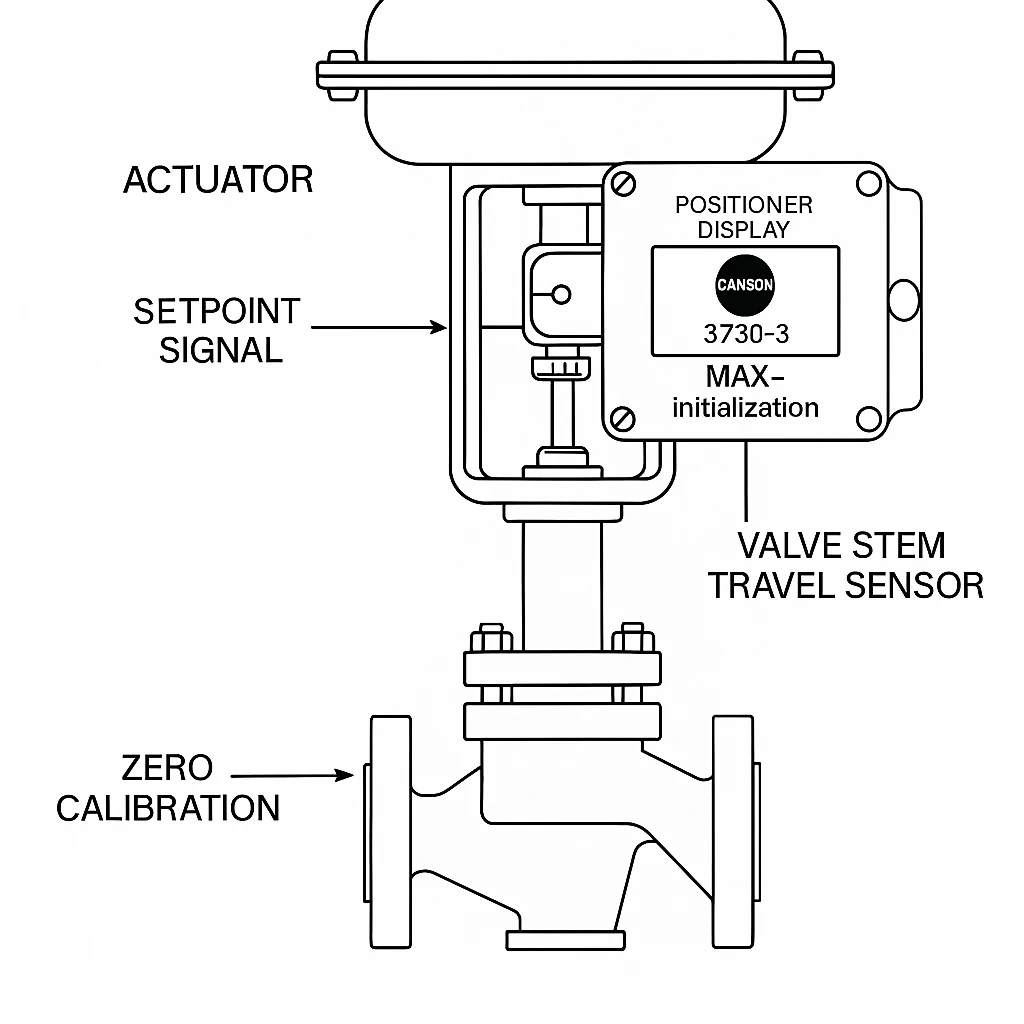 ACTUATOR

SETPOINT SIGNAL

POSITIONER DISPLAY

CANSON

3730-3

MAX-initialization

VALVE STEM TRAVEL SENSOR

ZERO CALIBRATION